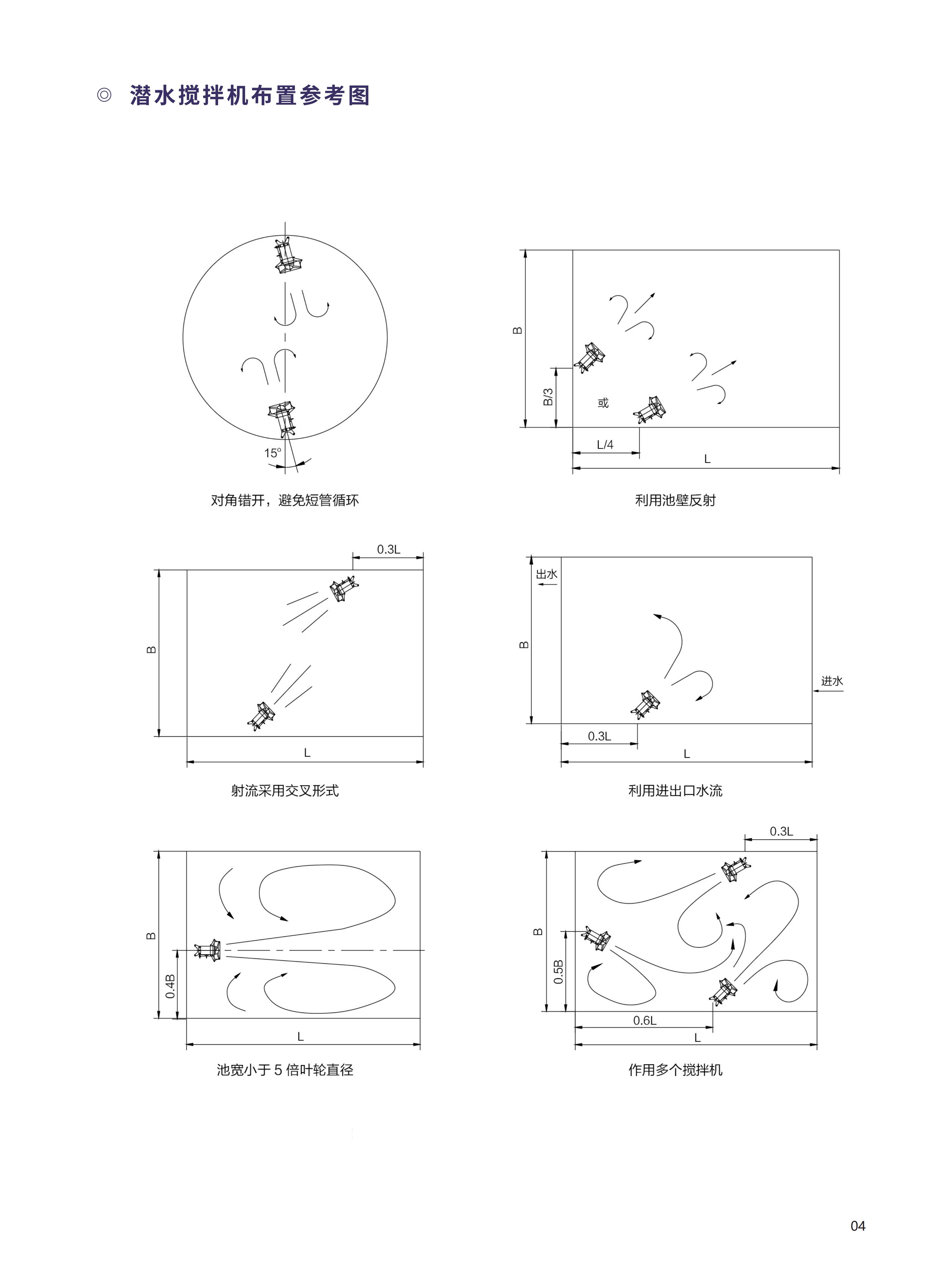 ◎ 潜水搅拌机布置参考图

15°

对角错开，避免短管循环

B

B/3

或

L/4

L

利用池壁反射

0.3L

B

L

射流采用交叉形式

出水

B

进水

0.3L

L

利用进出口水流

B

0.4B

L

池宽小于 5 倍叶轮直径

0.3L

B

0.5B

0.6L

L

作用多个搅拌机

04